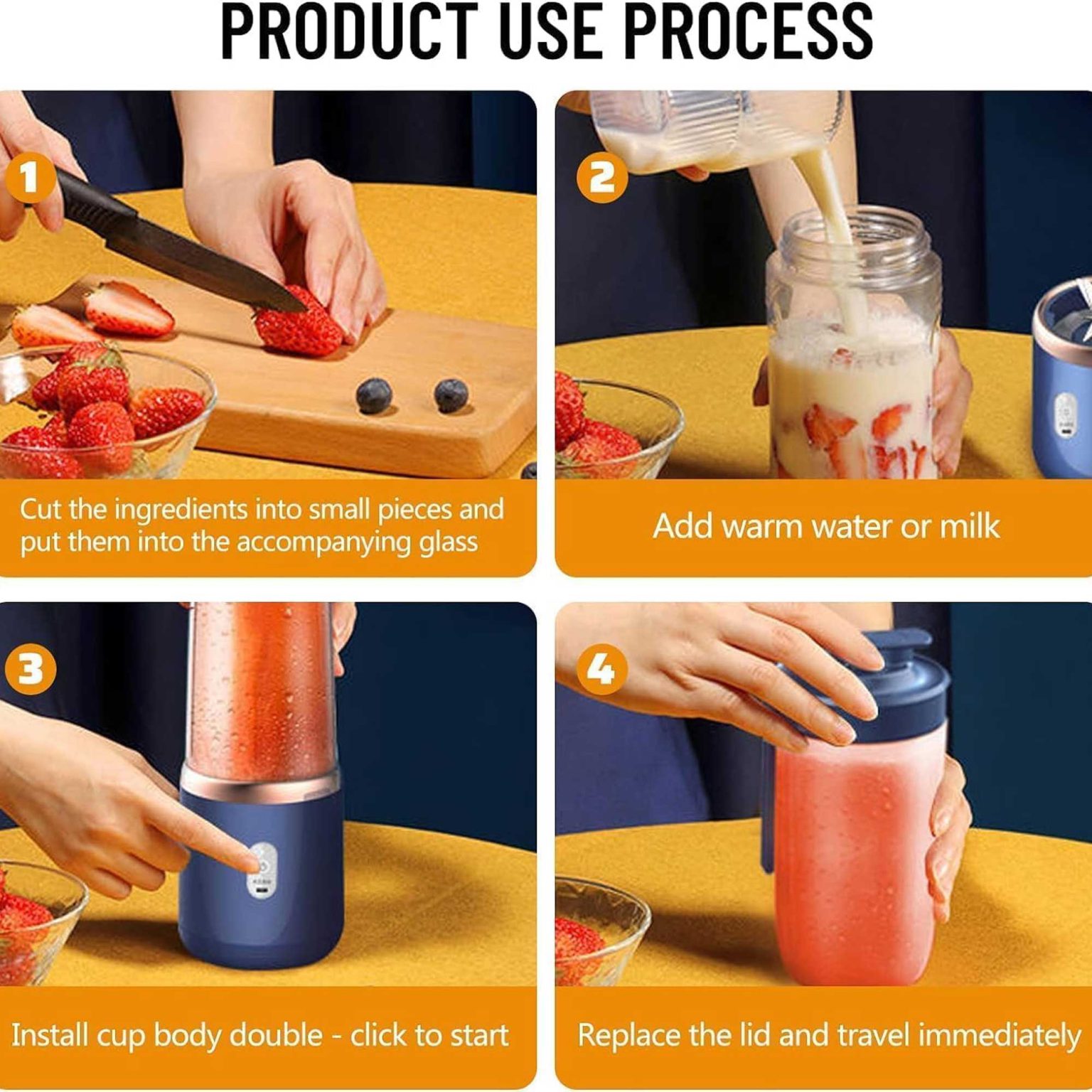 PRODUCT USE PROCESS

1

Cut the ingredients into small pieces and put them into the accompanying glass

2

Add warm water or milk

3

Install cup body double - click to start

4

Replace the lid and travel immediately