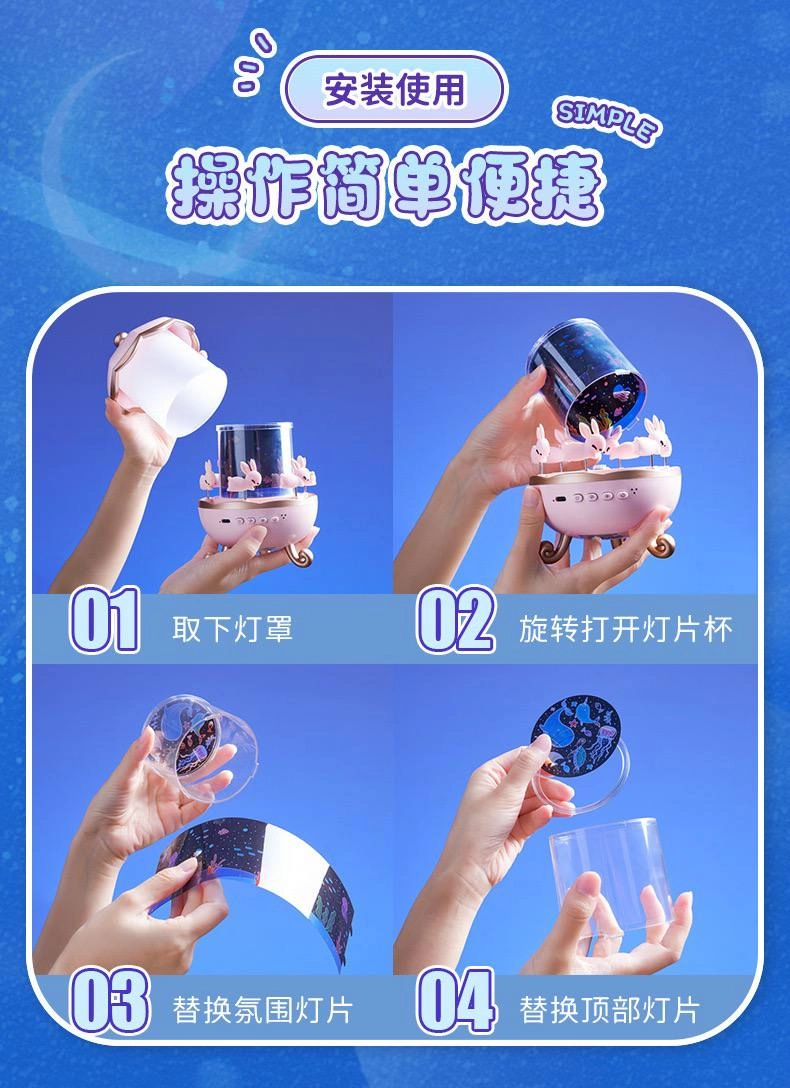 安装使用

SIMPLE

操作简单便捷

01 取下灯罩

02 旋转打开灯片杯

03 替换氛围灯片

04 替换顶部灯片